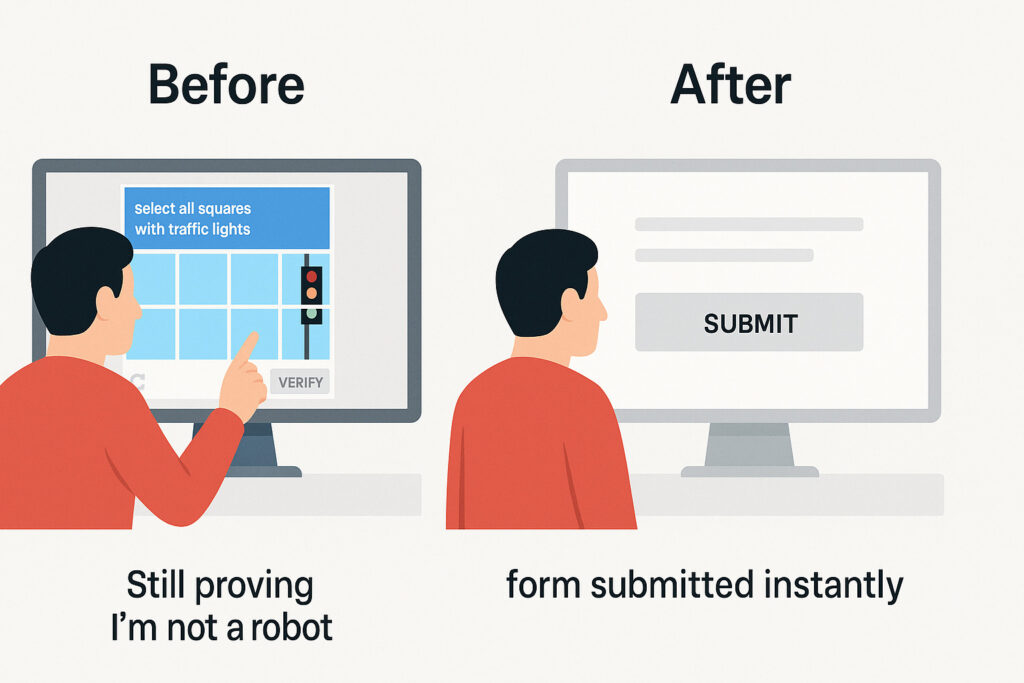 Before

select all squares with traffic lights

VERIFY

Still proving I'm not a robot

After

SUBMIT

form submitted instantly